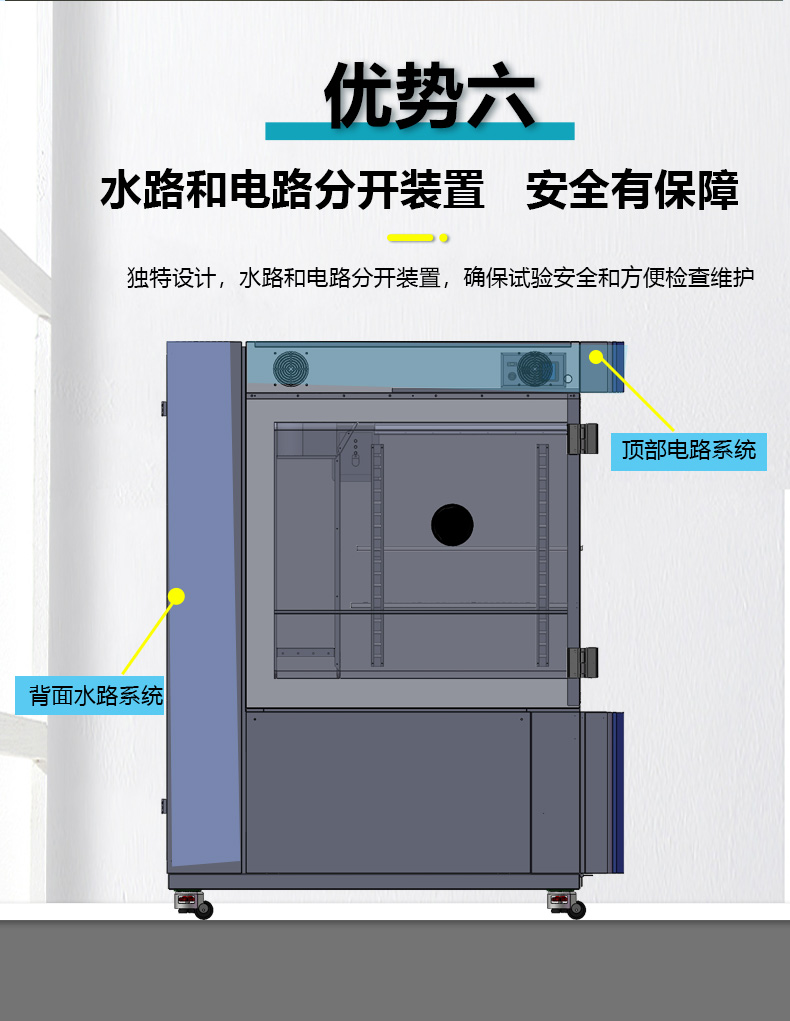 优势六

水路和电路分开装置 安全有保障

独特设计，水路和电路分开装置，确保试验安全和方便检查维护

顶部电路系统

背面水路系统